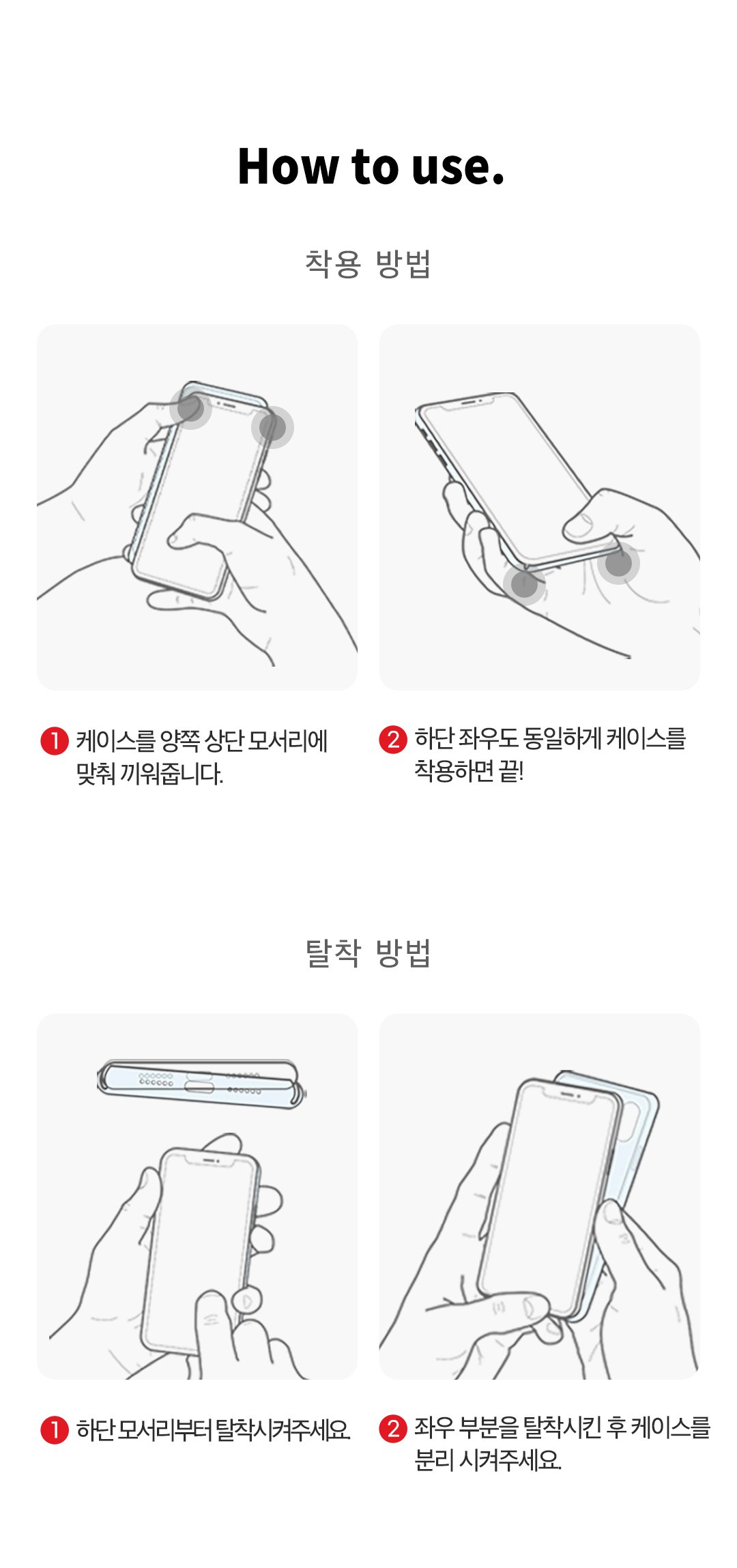 How to use.

착용 방법

1 케이스를 양쪽 상단 모서리에 맞춰 끼워줍니다.

2 하단 좌우도 동일하게 케이스를 착용하면 끝!

탈착 방법

1 하단 모서리부터 탈착시켜주세요.

2 좌우 부분을 탈착시킨 후 케이스를 분리 시켜주세요.